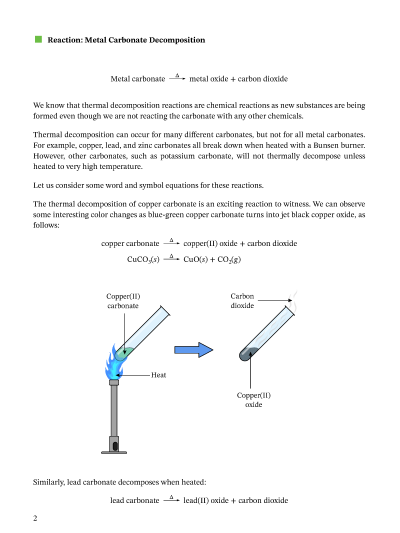 Reaction: Metal Carbonate Decomposition

Metal carbonate $\xrightarrow{\Delta}$ metal oxide + carbon dioxide

We know that thermal decomposition reactions are chemical reactions as new substances are being formed even though we are not reacting the carbonate with any other chemicals.

Thermal decomposition can occur for many different carbonates, but not for all metal carbonates. For example, copper, lead, and zinc carbonates all break down when heated with a Bunsen burner. However, other carbonates, such as potassium carbonate, will not thermally decompose unless heated to very high temperature.

Let us consider some word and symbol equations for these reactions.

The thermal decomposition of copper carbonate is an exciting reaction to witness. We can observe some interesting color changes as blue-green copper carbonate turns into jet black copper oxide, as follows:

copper carbonate $\xrightarrow{\Delta}$ copper(II) oxide + carbon dioxide

$CuCO_3(s) \xrightarrow{\Delta} CuO(s) + CO_2(g)$

Copper(II) carbonate

Heat

Carbon dioxide

Copper(II) oxide

Similarly, lead carbonate decomposes when heated:

lead carbonate $\xrightarrow{\Delta}$ lead(II) oxide + carbon dioxide

2