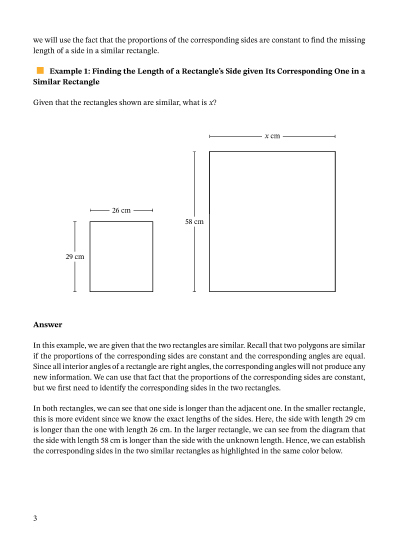 we will use the fact that the proportions of the corresponding sides are constant to find the missing length of a side in a similar rectangle.

Example 1: Finding the Length of a Rectangle's Side given Its Corresponding One in a Similar Rectangle

Given that the rectangles shown are similar, what is $x$?

$x$ cm

26 cm

58 cm

29 cm

Answer

In this example, we are given that the two rectangles are similar. Recall that two polygons are similar if the proportions of the corresponding sides are constant and the corresponding angles are equal. Since all interior angles of a rectangle are right angles, the corresponding angles will not produce any new information. We can use that fact that the proportions of the corresponding sides are constant, but we first need to identify the corresponding sides in the two rectangles.

In both rectangles, we can see that one side is longer than the adjacent one. In the smaller rectangle, this is more evident since we know the exact lengths of the sides. Here, the side with length 29 cm is longer than the one with length 26 cm. In the larger rectangle, we can see from the diagram that the side with length 58 cm is longer than the side with the unknown length. Hence, we can establish the corresponding sides in the two similar rectangles as highlighted in the same color below.

3