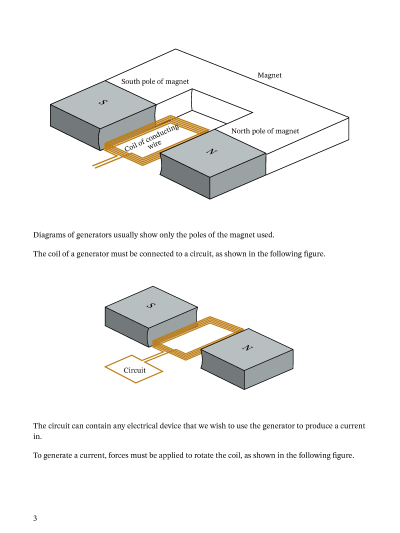 Magnet

South pole of magnet

S

Coil of conducting wire

North pole of magnet

N

Diagrams of generators usually show only the poles of the magnet used.

The coil of a generator must be connected to a circuit, as shown in the following figure.

S

N

Circuit

The circuit can contain any electrical device that we wish to use the generator to produce a current in.

To generate a current, forces must be applied to rotate the coil, as shown in the following figure.

3