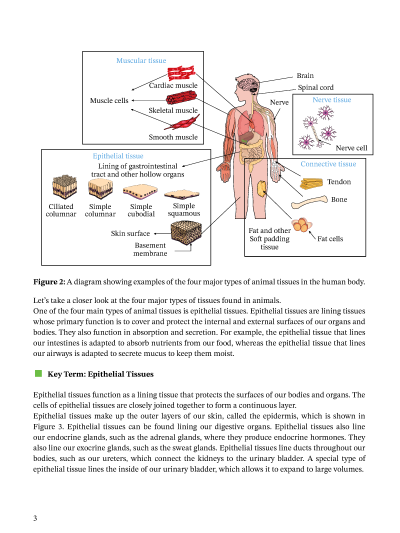 Muscular tissue

Cardiac muscle

Muscle cells

Skeletal muscle

Smooth muscle

Brain

Spinal cord

Nerve

Nerve tissue

Nerve cell

Epithelial tissue

Lining of gastrointestinal tract and other hollow organs

Ciliated columnar

Simple columnar

Simple cubodial

Simple squamous

Skin surface

Basement membrane

Connective tissue

Tendon

Bone

Fat and other Soft padding tissue

Fat cells

**Figure 2:** A diagram showing examples of the four major types of animal tissues in the human body.

Let's take a closer look at the four major types of tissues found in animals.
One of the four main types of animal tissues is epithelial tissues. Epithelial tissues are lining tissues whose primary function is to cover and protect the internal and external surfaces of our organs and bodies. They also function in absorption and secretion. For example, the epithelial tissue that lines our intestines is adapted to absorb nutrients from our food, whereas the epithelial tissue that lines our airways is adapted to secrete mucus to keep them moist.

**Key Term: Epithelial Tissues**

Epithelial tissues function as a lining tissue that protects the surfaces of our bodies and organs. The cells of epithelial tissues are closely joined together to form a continuous layer.
Epithelial tissues make up the outer layers of our skin, called the epidermis, which is shown in Figure 3. Epithelial tissues can be found lining our digestive organs. Epithelial tissues also line our endocrine glands, such as the adrenal glands, where they produce endocrine hormones. They also line our exocrine glands, such as the sweat glands. Epithelial tissues line ducts throughout our bodies, such as our ureters, which connect the kidneys to the urinary bladder. A special type of epithelial tissue lines the inside of our urinary bladder, which allows it to expand to large volumes.

3