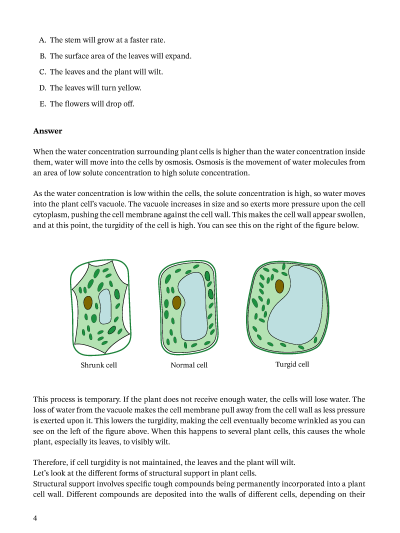 A. The stem will grow at a faster rate.

B. The surface area of the leaves will expand.

C. The leaves and the plant will wilt.

D. The leaves will turn yellow.

E. The flowers will drop off.

**Answer**

When the water concentration surrounding plant cells is higher than the water concentration inside them, water will move into the cells by osmosis. Osmosis is the movement of water molecules from an area of low solute concentration to high solute concentration.

As the water concentration is low within the cells, the solute concentration is high, so water moves into the plant cell's vacuole. The vacuole increases in size and so exerts more pressure upon the cell cytoplasm, pushing the cell membrane against the cell wall. This makes the cell wall appear swollen, and at this point, the turgidity of the cell is high. You can see this on the right of the figure below.

Shrunk cell

Normal cell

Turgid cell

This process is temporary. If the plant does not receive enough water, the cells will lose water. The loss of water from the vacuole makes the cell membrane pull away from the cell wall as less pressure is exerted upon it. This lowers the turgidity, making the cell eventually become wrinkled as you can see on the left of the figure above. When this happens to several plant cells, this causes the whole plant, especially its leaves, to visibly wilt.

Therefore, if cell turgidity is not maintained, the leaves and the plant will wilt.
Let's look at the different forms of structural support in plant cells.
Structural support involves specific tough compounds being permanently incorporated into a plant cell wall. Different compounds are deposited into the walls of different cells, depending on their

4