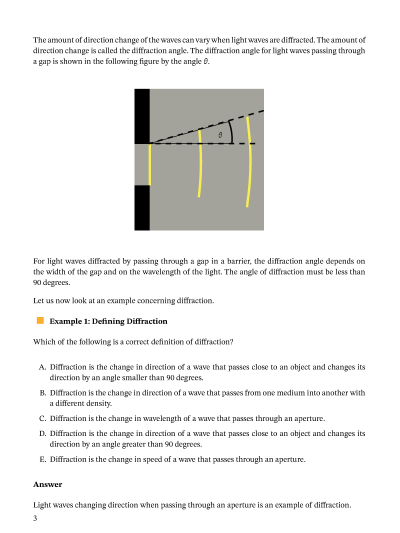 The amount of direction change of the waves can vary when light waves are diffracted. The amount of direction change is called the diffraction angle. The diffraction angle for light waves passing through a gap is shown in the following figure by the angle $\theta$.

$\theta$

For light waves diffracted by passing through a gap in a barrier, the diffraction angle depends on the width of the gap and on the wavelength of the light. The angle of diffraction must be less than 90 degrees.

Let us now look at an example concerning diffraction.

Example 1: Defining Diffraction

Which of the following is a correct definition of diffraction?

A. Diffraction is the change in direction of a wave that passes close to an object and changes its direction by an angle smaller than 90 degrees.

B. Diffraction is the change in direction of a wave that passes from one medium into another with a different density.

C. Diffraction is the change in wavelength of a wave that passes through an aperture.

D. Diffraction is the change in direction of a wave that passes close to an object and changes its direction by an angle greater than 90 degrees.

E. Diffraction is the change in speed of a wave that passes through an aperture.

Answer

Light waves changing direction when passing through an aperture is an example of diffraction.

3