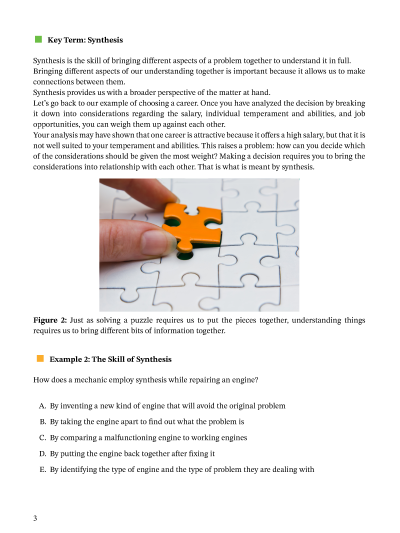 Key Term: Synthesis

Synthesis is the skill of bringing different aspects of a problem together to understand it in full. Bringing different aspects of our understanding together is important because it allows us to make connections between them.
Synthesis provides us with a broader perspective of the matter at hand.
Let's go back to our example of choosing a career. Once you have analyzed the decision by breaking it down into considerations regarding the salary, individual temperament and abilities, and job opportunities, you can weigh them up against each other.
Your analysis may have shown that one career is attractive because it offers a high salary, but that it is not well suited to your temperament and abilities. This raises a problem: how can you decide which of the considerations should be given the most weight? Making a decision requires you to bring the considerations into relationship with each other. That is what is meant by synthesis.

Figure 2: Just as solving a puzzle requires us to put the pieces together, understanding things requires us to bring different bits of information together.

Example 2: The Skill of Synthesis

How does a mechanic employ synthesis while repairing an engine?

A. By inventing a new kind of engine that will avoid the original problem
B. By taking the engine apart to find out what the problem is
C. By comparing a malfunctioning engine to working engines
D. By putting the engine back together after fixing it
E. By identifying the type of engine and the type of problem they are dealing with

3