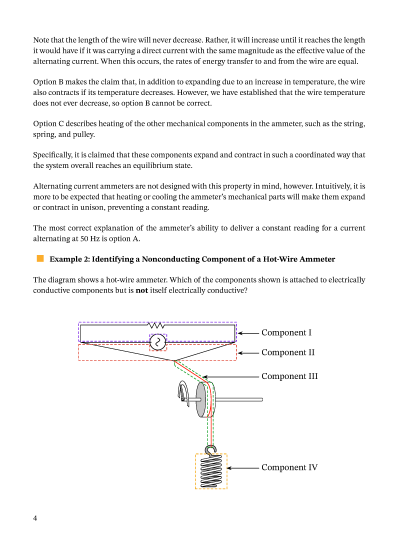 Note that the length of the wire will never decrease. Rather, it will increase until it reaches the length it would have if it was carrying a direct current with the same magnitude as the effective value of the alternating current. When this occurs, the rates of energy transfer to and from the wire are equal.

Option B makes the claim that, in addition to expanding due to an increase in temperature, the wire also contracts if its temperature decreases. However, we have established that the wire temperature does not ever decrease, so option B cannot be correct.

Option C describes heating of the other mechanical components in the ammeter, such as the string, spring, and pulley.

Specifically, it is claimed that these components expand and contract in such a coordinated way that the system overall reaches an equilibrium state.

Alternating current ammeters are not designed with this property in mind, however. Intuitively, it is more to be expected that heating or cooling the ammeter's mechanical parts will make them expand or contract in unison, preventing a constant reading.

The most correct explanation of the ammeter's ability to deliver a constant reading for a current alternating at 50 Hz is option A.

Example 2: Identifying a Nonconducting Component of a Hot-Wire Ammeter

The diagram shows a hot-wire ammeter. Which of the components shown is attached to electrically conductive components but is **not** itself electrically conductive?

Component I

Component II

Component III

Component IV

4