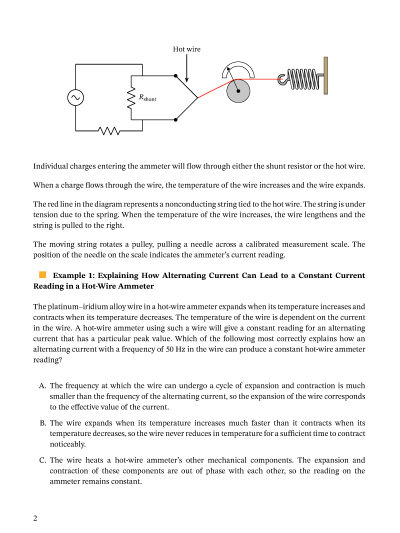 Hot wire

$R_{shunt}$

Individual charges entering the ammeter will flow through either the shunt resistor or the hot wire.

When a charge flows through the wire, the temperature of the wire increases and the wire expands.

The red line in the diagram represents a nonconducting string tied to the hot wire. The string is under tension due to the spring. When the temperature of the wire increases, the wire lengthens and the string is pulled to the right.

The moving string rotates a pulley, pulling a needle across a calibrated measurement scale. The position of the needle on the scale indicates the ammeter's current reading.

Example 1: Explaining How Alternating Current Can Lead to a Constant Current Reading in a Hot-Wire Ammeter

The platinum–iridium alloy wire in a hot-wire ammeter expands when its temperature increases and contracts when its temperature decreases. The temperature of the wire is dependent on the current in the wire. A hot-wire ammeter using such a wire will give a constant reading for an alternating current that has a particular peak value. Which of the following most correctly explains how an alternating current with a frequency of 50 Hz in the wire can produce a constant hot-wire ammeter reading?

A. The frequency at which the wire can undergo a cycle of expansion and contraction is much smaller than the frequency of the alternating current, so the expansion of the wire corresponds to the effective value of the current.

B. The wire expands when its temperature increases much faster than it contracts when its temperature decreases, so the wire never reduces in temperature for a sufficient time to contract noticeably.

C. The wire heats a hot-wire ammeter's other mechanical components. The expansion and contraction of these components are out of phase with each other, so the reading on the ammeter remains constant.

2