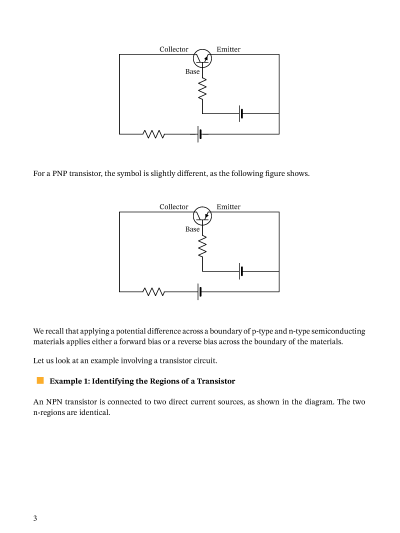 Collector Emitter
Base

For a PNP transistor, the symbol is slightly different, as the following figure shows.

Collector Emitter
Base

We recall that applying a potential difference across a boundary of p-type and n-type semiconducting materials applies either a forward bias or a reverse bias across the boundary of the materials.

Let us look at an example involving a transistor circuit.

Example 1: Identifying the Regions of a Transistor

An NPN transistor is connected to two direct current sources, as shown in the diagram. The two n-regions are identical.

3