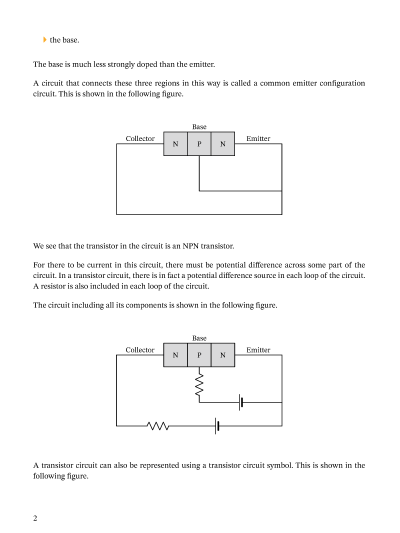 the base.

The base is much less strongly doped than the emitter.

A circuit that connects these three regions in this way is called a common emitter configuration circuit. This is shown in the following figure.

Base
Collector
N P N
Emitter

We see that the transistor in the circuit is an NPN transistor.

For there to be current in this circuit, there must be potential difference across some part of the circuit. In a transistor circuit, there is in fact a potential difference source in each loop of the circuit. A resistor is also included in each loop of the circuit.

The circuit including all its components is shown in the following figure.

Base
Collector
N P N
Emitter

A transistor circuit can also be represented using a transistor circuit symbol. This is shown in the following figure.

2