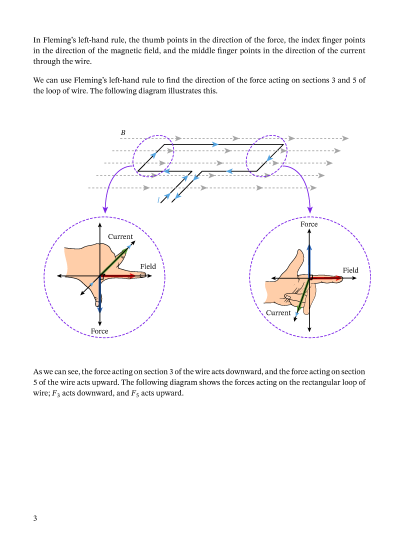 In Fleming's left-hand rule, the thumb points in the direction of the force, the index finger points in the direction of the magnetic field, and the middle finger points in the direction of the current through the wire.

We can use Fleming's left-hand rule to find the direction of the force acting on sections 3 and 5 of the loop of wire. The following diagram illustrates this.

$B$

$I$

Current

Field

Force

Force

Field

Current

As we can see, the force acting on section 3 of the wire acts downward, and the force acting on section 5 of the wire acts upward. The following diagram shows the forces acting on the rectangular loop of wire; $F_3$ acts downward, and $F_5$ acts upward.

3