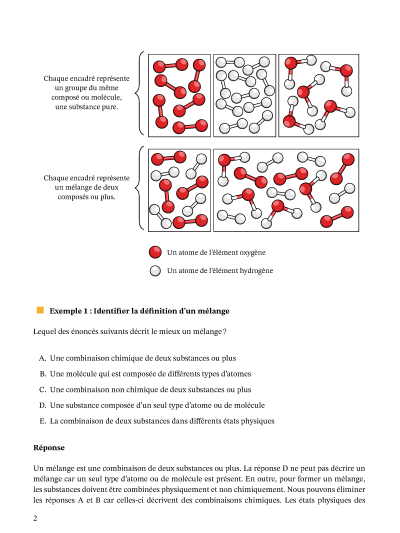 Chaque encadré représente un groupe du même composé ou molécule, une substance pure.

Chaque encadré représente un mélange de deux composés ou plus.

Un atome de l'élément oxygène

Un atome de l'élément hydrogène

Exemple 1 : Identifier la définition d'un mélange

Lequel des énoncés suivants décrit le mieux un mélange ?

A. Une combinaison chimique de deux substances ou plus

B. Une molécule qui est composée de différents types d'atomes

C. Une combinaison non chimique de deux substances ou plus

D. Une substance composée d'un seul type d'atome ou de molécule

E. La combinaison de deux substances dans différents états physiques

Réponse

Un mélange est une combinaison de deux substances ou plus. La réponse D ne peut pas décrire un mélange car un seul type d'atome ou de molécule est présent. En outre, pour former un mélange, les substances doivent être combinées physiquement et non chimiquement. Nous pouvons éliminer les réponses A et B car celles-ci décrivent des combinaisons chimiques. Les états physiques des

2