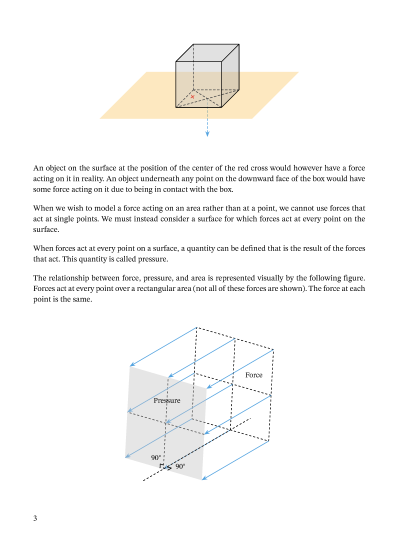 An object on the surface at the position of the center of the red cross would however have a force acting on it in reality. An object underneath any point on the downward face of the box would have some force acting on it due to being in contact with the box.

When we wish to model a force acting on an area rather than at a point, we cannot use forces that act at single points. We must instead consider a surface for which forces act at every point on the surface.

When forces act at every point on a surface, a quantity can be defined that is the result of the forces that act. This quantity is called pressure.

The relationship between force, pressure, and area is represented visually by the following figure. Forces act at every point over a rectangular area (not all of these forces are shown). The force at each point is the same.

Force

Pressure

90°

90°

3