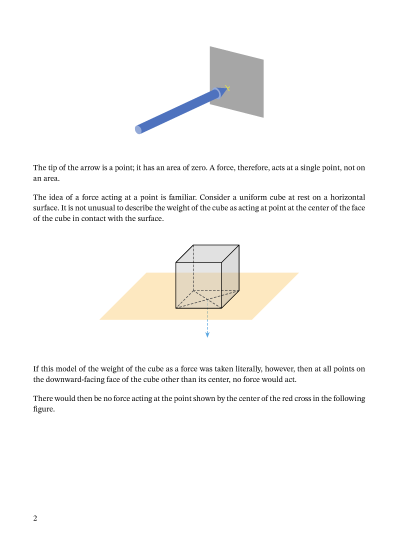 The tip of the arrow is a point; it has an area of zero. A force, therefore, acts at a single point, not on an area.

The idea of a force acting at a point is familiar. Consider a uniform cube at rest on a horizontal surface. It is not unusual to describe the weight of the cube as acting at point at the center of the face of the cube in contact with the surface.

If this model of the weight of the cube as a force was taken literally, however, then at all points on the downward-facing face of the cube other than its center, no force would act.

There would then be no force acting at the point shown by the center of the red cross in the following figure.

2