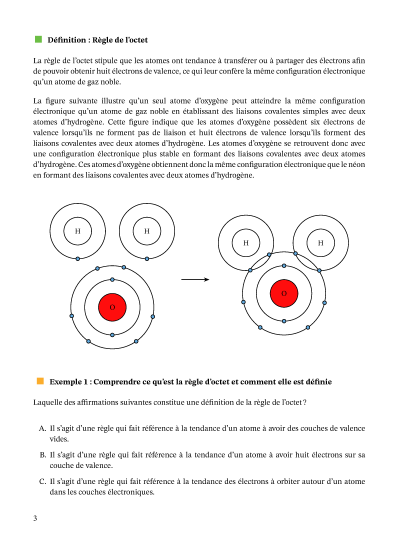 Définition : Règle de l'octet

La règle de l'octet stipule que les atomes ont tendance à transférer ou à partager des électrons afin de pouvoir obtenir huit électrons de valence, ce qui leur confère la même configuration électronique qu'un atome de gaz noble.

La figure suivante illustre qu'un seul atome d'oxygène peut atteindre la même configuration électronique qu'un atome de gaz noble en établissant des liaisons covalentes simples avec deux atomes d'hydrogène. Cette figure indique que les atomes d'oxygène possèdent six électrons de valence lorsqu'ils ne forment pas de liaison et huit électrons de valence lorsqu'ils forment des liaisons covalentes avec deux atomes d'hydrogène. Les atomes d'oxygène se retrouvent donc avec une configuration électronique plus stable en formant des liaisons covalentes avec deux atomes d'hydrogène. Ces atomes d'oxygène obtiennent donc la même configuration électronique que le néon en formant des liaisons covalentes avec deux atomes d'hydrogène.

H H O H H O

Exemple 1 : Comprendre ce qu'est la règle d'octet et comment elle est définie

Laquelle des affirmations suivantes constitue une définition de la règle de l'octet ?

A. Il s'agit d'une règle qui fait référence à la tendance d'un atome à avoir des couches de valence vides.

B. Il s'agit d'une règle qui fait référence à la tendance d'un atome à avoir huit électrons sur sa couche de valence.

C. Il s'agit d'une règle qui fait référence à la tendance des électrons à orbiter autour d'un atome dans les couches électroniques.

3