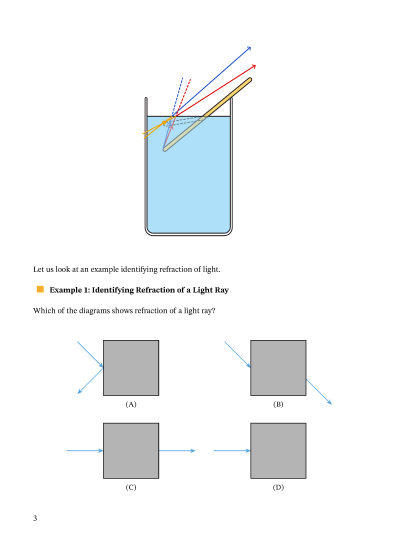 Let us look at an example identifying refraction of light.

Example 1: Identifying Refraction of a Light Ray

Which of the diagrams shows refraction of a light ray?

(A)

(B)

(C)

(D)

3