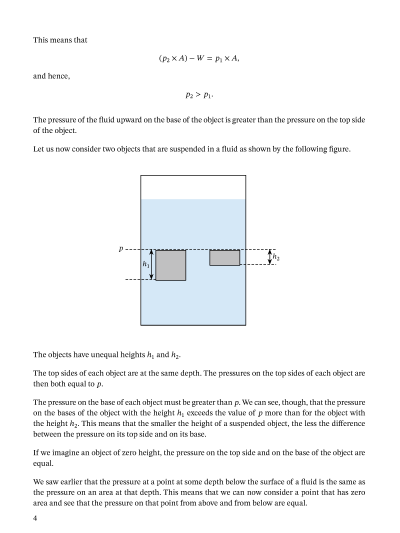 This means that

$(p_2 \times A) - W = p_1 \times A,$

and hence,

$p_2 > p_1.$

The pressure of the fluid upward on the base of the object is greater than the pressure on the top side of the object.

Let us now consider two objects that are suspended in a fluid as shown by the following figure.

$p$

$h_1$

$h_2$

The objects have unequal heights $h_1$ and $h_2$.

The top sides of each object are at the same depth. The pressures on the top sides of each object are then both equal to $p$.

The pressure on the base of each object must be greater than $p$. We can see, though, that the pressure on the bases of the object with the height $h_1$ exceeds the value of $p$ more than for the object with the height $h_2$. This means that the smaller the height of a suspended object, the less the difference between the pressure on its top side and on its base.

If we imagine an object of zero height, the pressure on the top side and on the base of the object are equal.

We saw earlier that the pressure at a point at some depth below the surface of a fluid is the same as the pressure on an area at that depth. This means that we can now consider a point that has zero area and see that the pressure on that point from above and from below are equal.

4