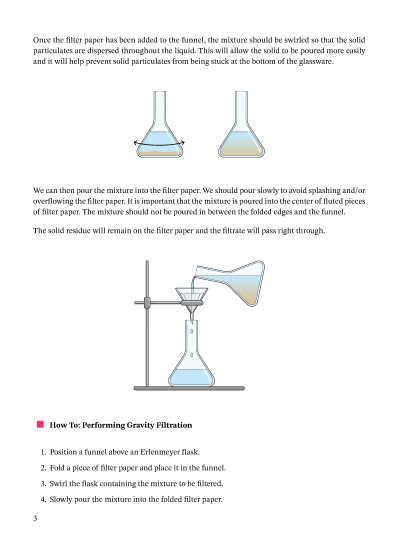 Once the filter paper has been added to the funnel, the mixture should be swirled so that the solid particulates are dispersed throughout the liquid. This will allow the solid to be poured more easily and it will help prevent solid particulates from being stuck at the bottom of the glassware.

We can then pour the mixture into the filter paper. We should pour slowly to avoid splashing and/or overflowing the filter paper. It is important that the mixture is poured into the center of fluted pieces of filter paper. The mixture should not be poured in between the folded edges and the funnel.

The solid residue will remain on the filter paper and the filtrate will pass right through.

How To: Performing Gravity Filtration

1. Position a funnel above an Erlenmeyer flask.

2. Fold a piece of filter paper and place it in the funnel.

3. Swirl the flask containing the mixture to be filtered.

4. Slowly pour the mixture into the folded filter paper.

3