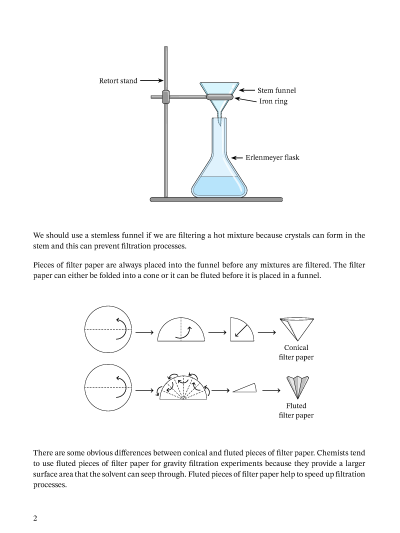 Retort stand
Stem funnel
Iron ring
Erlenmeyer flask

We should use a stemless funnel if we are filtering a hot mixture because crystals can form in the stem and this can prevent filtration processes.

Pieces of filter paper are always placed into the funnel before any mixtures are filtered. The filter paper can either be folded into a cone or it can be fluted before it is placed in a funnel.

Conical filter paper

Fluted filter paper

There are some obvious differences between conical and fluted pieces of filter paper. Chemists tend to use fluted pieces of filter paper for gravity filtration experiments because they provide a larger surface area that the solvent can seep through. Fluted pieces of filter paper help to speed up filtration processes.

2