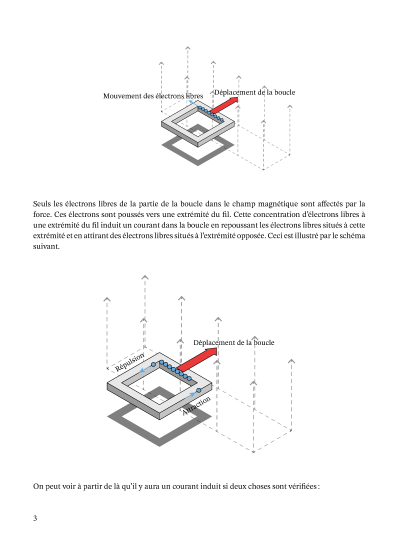 Mouvement des électrons libres

Déplacement de la boucle

Seuls les électrons libres de la partie de la boucle dans le champ magnétique sont affectés par la force. Ces électrons sont poussés vers une extrémité du fil. Cette concentration d'électrons libres à une extrémité du fil induit un courant dans la boucle en repoussant les électrons libres situés à cette extrémité et en attirant des électrons libres situés à l'extrémité opposée. Ceci est illustré par le schéma suivant.

Déplacement de la boucle

Répulsion

Attraction

On peut voir à partir de là qu'il y aura un courant induit si deux choses sont vérifiées :

3