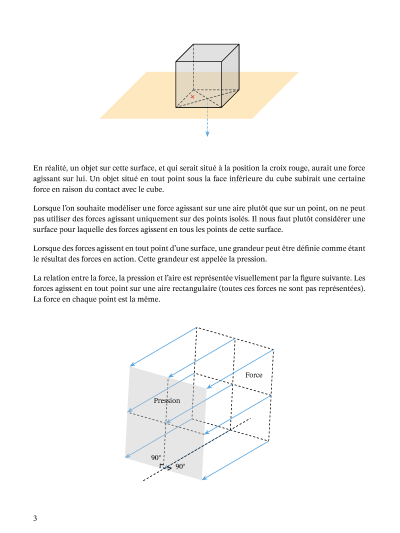 En réalité, un objet sur cette surface, et qui serait situé à la position la croix rouge, aurait une force agissant sur lui. Un objet situé en tout point sous la face inférieure du cube subirait une certaine force en raison du contact avec le cube.

Lorsque l'on souhaite modéliser une force agissant sur une aire plutôt que sur un point, on ne peut pas utiliser des forces agissant uniquement sur des points isolés. Il nous faut plutôt considérer une surface pour laquelle des forces agissent en tous les points de cette surface.

Lorsque des forces agissent en tout point d'une surface, une grandeur peut être définie comme étant le résultat des forces en action. Cette grandeur est appelée la pression.

La relation entre la force, la pression et l'aire est représentée visuellement par la figure suivante. Les forces agissent en tout point sur une aire rectangulaire (toutes ces forces ne sont pas représentées). La force en chaque point est la même.

Force

Pression

90°

90°

3