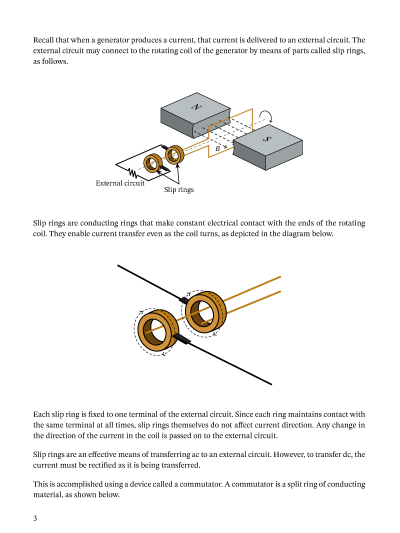 Recall that when a generator produces a current, that current is delivered to an external circuit. The external circuit may connect to the rotating coil of the generator by means of parts called slip rings, as follows.

N

S

B

External circuit

Slip rings

Slip rings are conducting rings that make constant electrical contact with the ends of the rotating coil. They enable current transfer even as the coil turns, as depicted in the diagram below.

Each slip ring is fixed to one terminal of the external circuit. Since each ring maintains contact with the same terminal at all times, slip rings themselves do not affect current direction. Any change in the direction of the current in the coil is passed on to the external circuit.

Slip rings are an effective means of transferring ac to an external circuit. However, to transfer dc, the current must be rectified as it is being transferred.

This is accomplished using a device called a commutator. A commutator is a split ring of conducting material, as shown below.

3