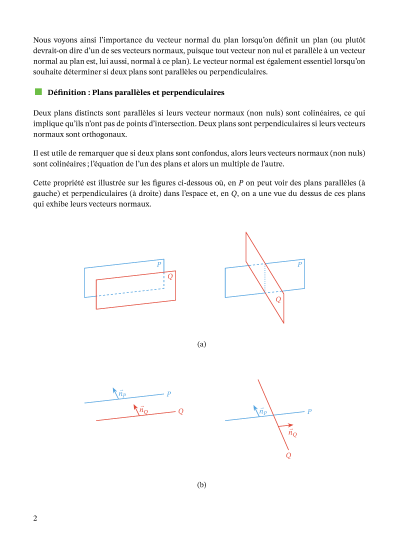 Nous voyons ainsi l'importance du vecteur normal du plan lorsqu'on définit un plan (ou plutôt devrait-on dire d'un de ses vecteurs normaux, puisque tout vecteur non nul et parallèle à un vecteur normal au plan est, lui aussi, normal à ce plan). Le vecteur normal est également essentiel lorsqu'on souhaite déterminer si deux plans sont parallèles ou perpendiculaires.

Définition : Plans parallèles et perpendiculaires

Deux plans distincts sont parallèles si leurs vecteur normaux (non nuls) sont colinéaires, ce qui implique qu'ils n'ont pas de points d'intersection. Deux plans sont perpendiculaires si leurs vecteurs normaux sont orthogonaux.

Il est utile de remarquer que si deux plans sont confondus, alors leurs vecteurs normaux (non nuls) sont colinéaires ; l'équation de l'un des plans et alors un multiple de l'autre.

Cette propriété est illustrée sur les figures ci-dessous où, en $P$ on peut voir des plans parallèles (à gauche) et perpendiculaires (à droite) dans l'espace et, en $Q$, on a une vue du dessus de ces plans qui exhibe leurs vecteurs normaux.

$P$
$Q$
$P$
$Q$

(a)

$\vec{n}_P$
$P$
$\vec{n}_Q$
$Q$
$\vec{n}_P$
$P$
$\vec{n}_Q$
$Q$

(b)

2