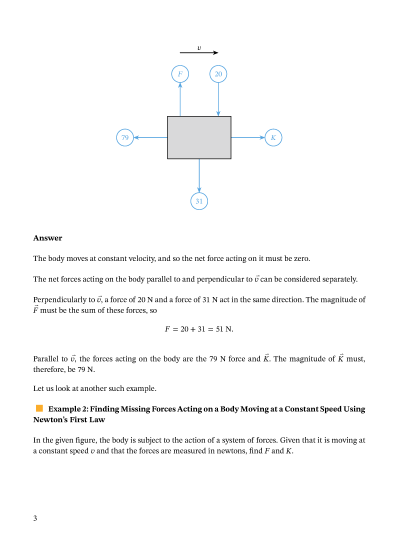 $v$

$F$

20

79

$K$

31

**Answer**

The body moves at constant velocity, and so the net force acting on it must be zero.

The net forces acting on the body parallel to and perpendicular to $\vec{v}$ can be considered separately.

Perpendicularly to $\vec{v}$, a force of 20 N and a force of 31 N act in the same direction. The magnitude of $\vec{F}$ must be the sum of these forces, so

$F = 20 + 31 = 51$ N.

Parallel to $\vec{v}$, the forces acting on the body are the 79 N force and $\vec{K}$. The magnitude of $\vec{K}$ must, therefore, be 79 N.

Let us look at another such example.

**Example 2: Finding Missing Forces Acting on a Body Moving at a Constant Speed Using Newton's First Law**

In the given figure, the body is subject to the action of a system of forces. Given that it is moving at a constant speed $v$ and that the forces are measured in newtons, find $F$ and $K$.

3