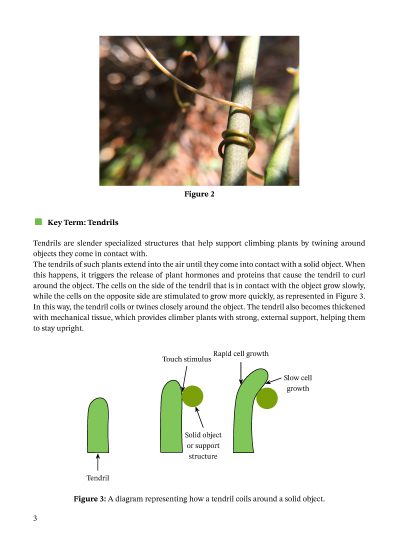 Figure 2

Key Term: Tendrils

Tendrils are slender specialized structures that help support climbing plants by twining around objects they come in contact with.
The tendrils of such plants extend into the air until they come into contact with a solid object. When this happens, it triggers the release of plant hormones and proteins that cause the tendril to curl around the object. The cells on the side of the tendril that is in contact with the object grow slowly, while the cells on the opposite side are stimulated to grow more quickly, as represented in Figure 3. In this way, the tendril coils or twines closely around the object. The tendril also becomes thickened with mechanical tissue, which provides climber plants with strong, external support, helping them to stay upright.

Touch stimulus

Rapid cell growth

Slow cell growth

Solid object or support structure

Tendril

Figure 3: A diagram representing how a tendril coils around a solid object.

3