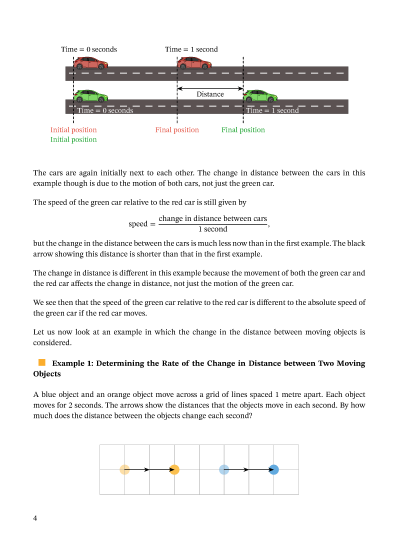 Time = 0 seconds

Time = 1 second

Distance

Time = 0 seconds

Time = 1 second

Initial position
Initial position

Final position

Final position

The cars are again initially next to each other. The change in distance between the cars in this example though is due to the motion of both cars, not just the green car.

The speed of the green car relative to the red car is still given by

$$\text{speed} = \frac{\text{change in distance between cars}}{1 \text{ second}},$$

but the change in the distance between the cars is much less now than in the first example. The black arrow showing this distance is shorter than that in the first example.

The change in distance is different in this example because the movement of both the green car and the red car affects the change in distance, not just the motion of the green car.

We see then that the speed of the green car relative to the red car is different to the absolute speed of the green car if the red car moves.

Let us now look at an example in which the change in the distance between moving objects is considered.

Example 1: Determining the Rate of the Change in Distance between Two Moving Objects

A blue object and an orange object move across a grid of lines spaced 1 metre apart. Each object moves for 2 seconds. The arrows show the distances that the objects move in each second. By how much does the distance between the objects change each second?

4