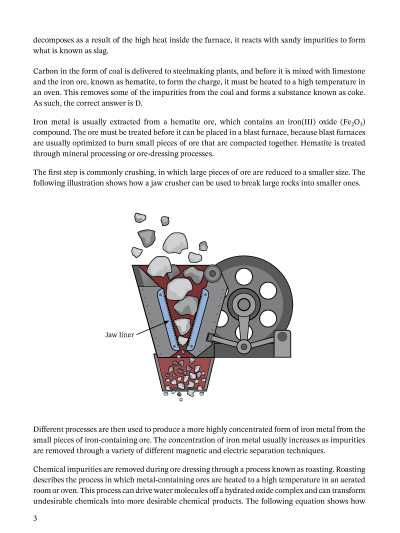 decomposes as a result of the high heat inside the furnace, it reacts with sandy impurities to form what is known as slag.

Carbon in the form of coal is delivered to steelmaking plants, and before it is mixed with limestone and the iron ore, known as hematite, to form the charge, it must be heated to a high temperature in an oven. This removes some of the impurities from the coal and forms a substance known as coke. As such, the correct answer is D.

Iron metal is usually extracted from a hematite ore, which contains an iron(III) oxide ($Fe_2O_3$) compound. The ore must be treated before it can be placed in a blast furnace, because blast furnaces are usually optimized to burn small pieces of ore that are compacted together. Hematite is treated through mineral processing or ore-dressing processes.

The first step is commonly crushing, in which large pieces of ore are reduced to a smaller size. The following illustration shows how a jaw crusher can be used to break large rocks into smaller ones.

Jaw liner

Different processes are then used to produce a more highly concentrated form of iron metal from the small pieces of iron-containing ore. The concentration of iron metal usually increases as impurities are removed through a variety of different magnetic and electric separation techniques.

Chemical impurities are removed during ore dressing through a process known as roasting. Roasting describes the process in which metal-containing ores are heated to a high temperature in an aerated room or oven. This process can drive water molecules off a hydrated oxide complex and can transform undesirable chemicals into more desirable chemical products. The following equation shows how

3