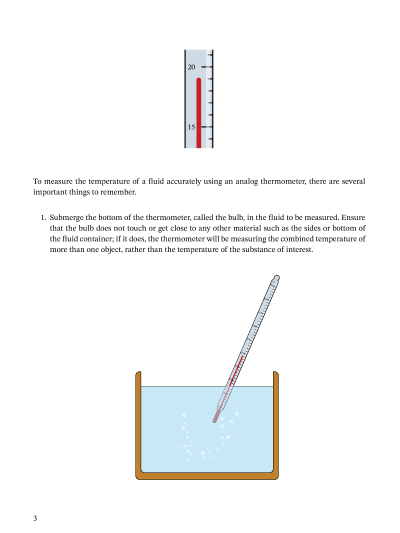 20

15

To measure the temperature of a fluid accurately using an analog thermometer, there are several important things to remember.

1. Submerge the bottom of the thermometer, called the bulb, in the fluid to be measured. Ensure that the bulb does not touch or get close to any other material such as the sides or bottom of the fluid container; if it does, the thermometer will be measuring the combined temperature of more than one object, rather than the temperature of the substance of interest.

3