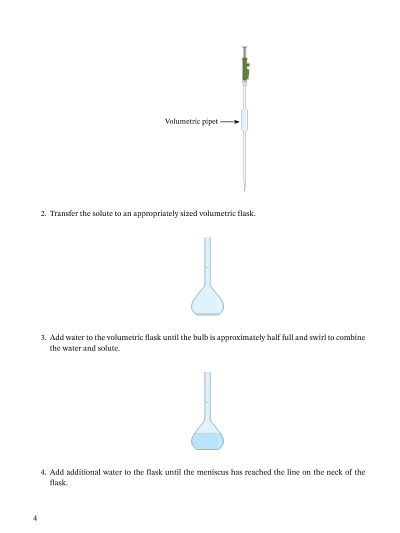 Volumetric pipet

2. Transfer the solute to an appropriately sized volumetric flask.

3. Add water to the volumetric flask until the bulb is approximately half full and swirl to combine the water and solute.

4. Add additional water to the flask until the meniscus has reached the line on the neck of the flask.

4