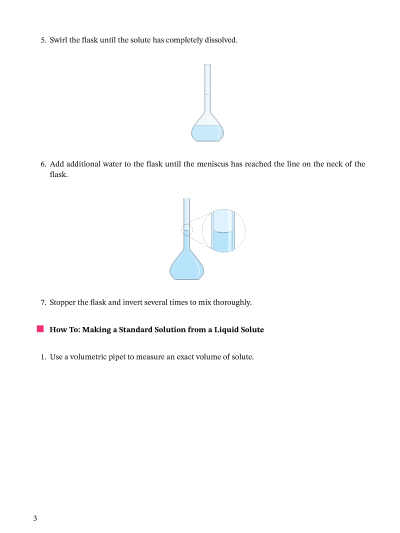 5. Swirl the flask until the solute has completely dissolved.

6. Add additional water to the flask until the meniscus has reached the line on the neck of the flask.

7. Stopper the flask and invert several times to mix thoroughly.

How To: Making a Standard Solution from a Liquid Solute

1. Use a volumetric pipet to measure an exact volume of solute.

3