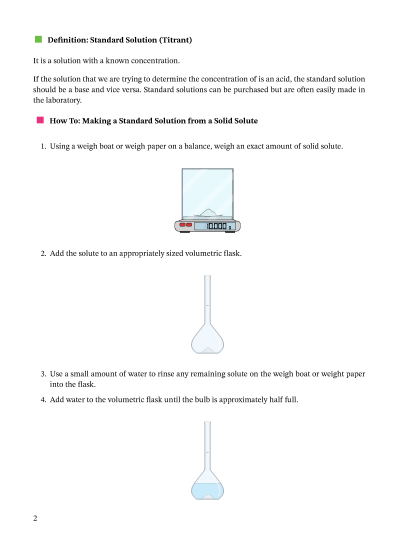 Definition: Standard Solution (Titrant)

It is a solution with a known concentration.

If the solution that we are trying to determine the concentration of is an acid, the standard solution should be a base and vice versa. Standard solutions can be purchased but are often easily made in the laboratory.

How To: Making a Standard Solution from a Solid Solute

1. Using a weigh boat or weigh paper on a balance, weigh an exact amount of solid solute.

10.000 g

2. Add the solute to an appropriately sized volumetric flask.

3. Use a small amount of water to rinse any remaining solute on the weigh boat or weight paper into the flask.

4. Add water to the volumetric flask until the bulb is approximately half full.

2