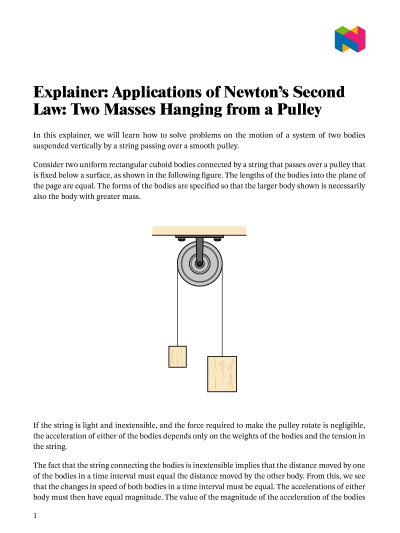 Explainer: Applications of Newton's Second Law: Two Masses Hanging from a Pulley

In this explainer, we will learn how to solve problems on the motion of a system of two bodies suspended vertically by a string passing over a smooth pulley.

Consider two uniform rectangular cuboid bodies connected by a string that passes over a pulley that is fixed below a surface, as shown in the following figure. The lengths of the bodies into the plane of the page are equal. The forms of the bodies are specified so that the larger body shown is necessarily also the body with greater mass.

If the string is light and inextensible, and the force required to make the pulley rotate is negligible, the acceleration of either of the bodies depends only on the weights of the bodies and the tension in the string.

The fact that the string connecting the bodies is inextensible implies that the distance moved by one of the bodies in a time interval must equal the distance moved by the other body. From this, we see that the changes in speed of both bodies in a time interval must be equal. The accelerations of either body must then have equal magnitude. The value of the magnitude of the acceleration of the bodies

1