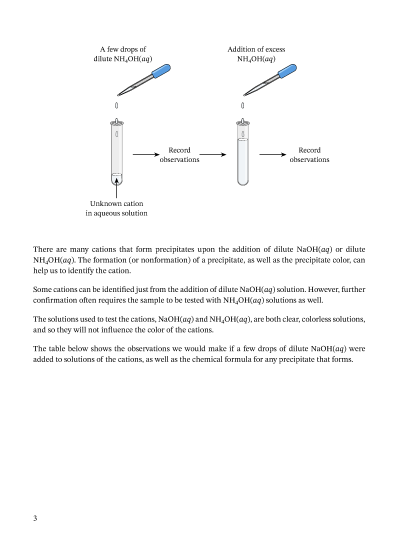 A few drops of dilute $NH_4OH(aq)$

Addition of excess $NH_4OH(aq)$

Record observations

Record observations

Unknown cation in aqueous solution

There are many cations that form precipitates upon the addition of dilute $NaOH(aq)$ or dilute $NH_4OH(aq)$. The formation (or nonformation) of a precipitate, as well as the precipitate color, can help us to identify the cation.

Some cations can be identified just from the addition of dilute $NaOH(aq)$ solution. However, further confirmation often requires the sample to be tested with $NH_4OH(aq)$ solutions as well.

The solutions used to test the cations, $NaOH(aq)$ and $NH_4OH(aq)$, are both clear, colorless solutions, and so they will not influence the color of the cations.

The table below shows the observations we would make if a few drops of dilute $NaOH(aq)$ were added to solutions of the cations, as well as the chemical formula for any precipitate that forms.

3