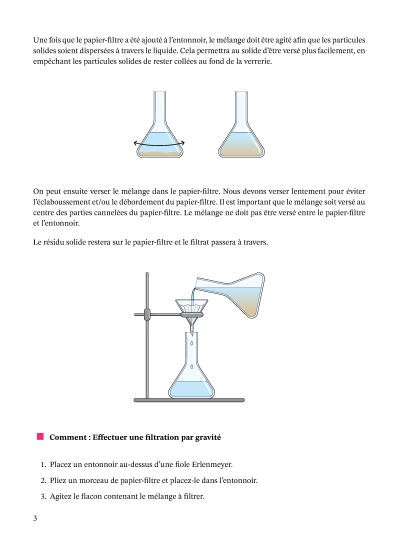 Une fois que le papier-filtre a été ajouté à l'entonnoir, le mélange doit être agité afin que les particules solides soient dispersées à travers le liquide. Cela permettra au solide d'être versé plus facilement, en empêchant les particules solides de rester collées au fond de la verrerie.

On peut ensuite verser le mélange dans le papier-filtre. Nous devons verser lentement pour éviter l'éclaboussement et/ou le débordement du papier-filtre. Il est important que le mélange soit versé au centre des parties cannelées du papier-filtre. Le mélange ne doit pas être versé entre le papier-filtre et l'entonnoir.

Le résidu solide restera sur le papier-filtre et le filtrat passera à travers.

Comment : Effectuer une filtration par gravité

1. Placez un entonnoir au-dessus d'une fiole Erlenmeyer.
2. Pliez un morceau de papier-filtre et placez-le dans l'entonnoir.
3. Agitez le flacon contenant le mélange à filtrer.

3