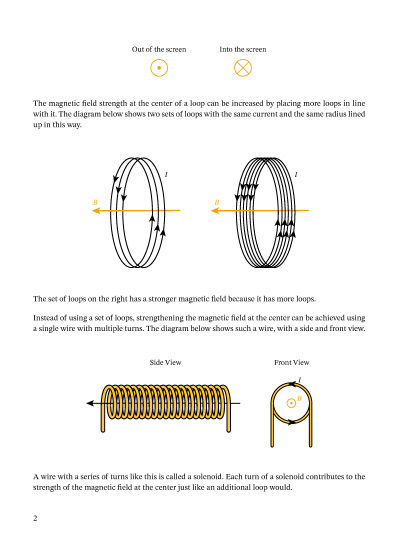 Out of the screen

Into the screen

The magnetic field strength at the center of a loop can be increased by placing more loops in line with it. The diagram below shows two sets of loops with the same current and the same radius lined up in this way.

$I$

$B$

$I$

$B$

The set of loops on the right has a stronger magnetic field because it has more loops.

Instead of using a set of loops, strengthening the magnetic field at the center can be achieved using a single wire with multiple turns. The diagram below shows such a wire, with a side and front view.

Side View

Front View

$I$

$B$

A wire with a series of turns like this is called a solenoid. Each turn of a solenoid contributes to the strength of the magnetic field at the center just like an additional loop would.

2