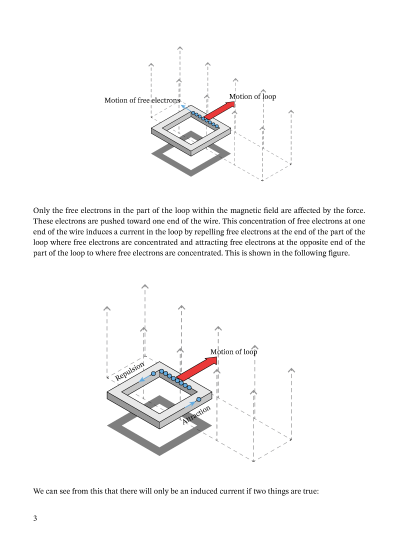 Motion of free electrons

Motion of loop

Only the free electrons in the part of the loop within the magnetic field are affected by the force. These electrons are pushed toward one end of the wire. This concentration of free electrons at one end of the wire induces a current in the loop by repelling free electrons at the end of the part of the loop where free electrons are concentrated and attracting free electrons at the opposite end of the part of the loop to where free electrons are concentrated. This is shown in the following figure.

Motion of loop

Repulsion

Attraction

We can see from this that there will only be an induced current if two things are true:

3