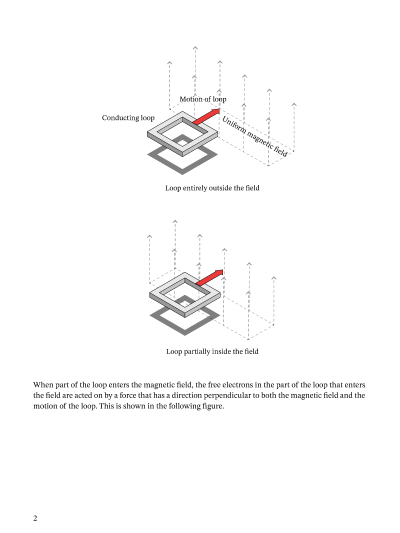 Motion of loop

Conducting loop

Uniform magnetic field

Loop entirely outside the field

Loop partially inside the field

When part of the loop enters the magnetic field, the free electrons in the part of the loop that enters the field are acted on by a force that has a direction perpendicular to both the magnetic field and the motion of the loop. This is shown in the following figure.

2