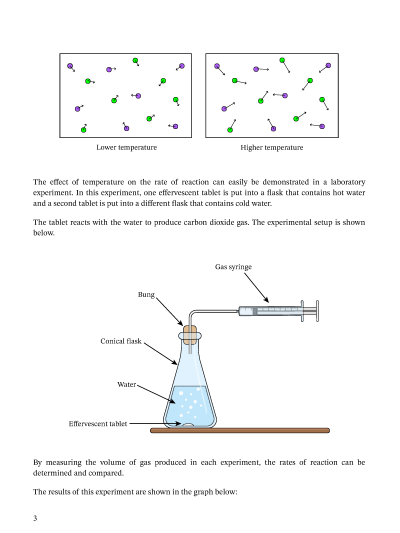 Lower temperature

Higher temperature

The effect of temperature on the rate of reaction can easily be demonstrated in a laboratory experiment. In this experiment, one effervescent tablet is put into a flask that contains hot water and a second tablet is put into a different flask that contains cold water.

The tablet reacts with the water to produce carbon dioxide gas. The experimental setup is shown below.

Gas syringe

Bung

Conical flask

Water

Effervescent tablet

By measuring the volume of gas produced in each experiment, the rates of reaction can be determined and compared.

The results of this experiment are shown in the graph below:

3