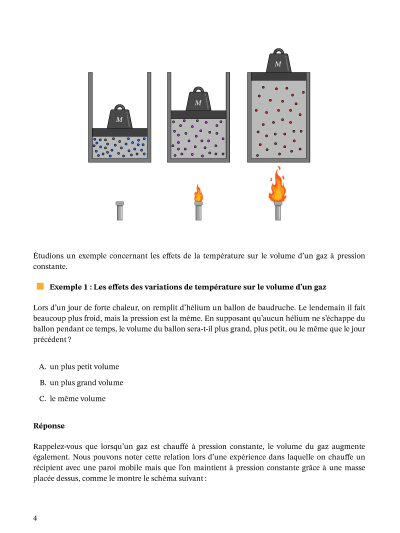 M

M

M

Étudions un exemple concernant les effets de la température sur le volume d'un gaz à pression constante.

Exemple 1 : Les effets des variations de température sur le volume d'un gaz

Lors d'un jour de forte chaleur, on remplit d'hélium un ballon de baudruche. Le lendemain il fait beaucoup plus froid, mais la pression est la même. En supposant qu'aucun hélium ne s'échappe du ballon pendant ce temps, le volume du ballon sera-t-il plus grand, plus petit, ou le même que le jour précédent ?

A. un plus petit volume

B. un plus grand volume

C. le même volume

Réponse

Rappelez-vous que lorsqu'un gaz est chauffé à pression constante, le volume du gaz augmente également. Nous pouvons noter cette relation lors d'une expérience dans laquelle on chauffe un récipient avec une paroi mobile mais que l'on maintient à pression constante grâce à une masse placée dessus, comme le montre le schéma suivant :

4