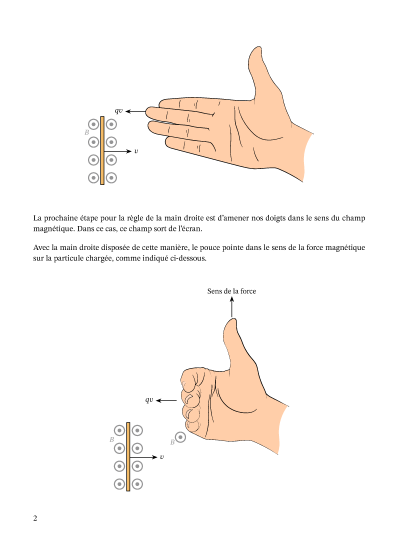 $qv$

$B$

$v$

La prochaine étape pour la règle de la main droite est d'amener nos doigts dans le sens du champ magnétique. Dans ce cas, ce champ sort de l'écran.

Avec la main droite disposée de cette manière, le pouce pointe dans le sens de la force magnétique sur la particule chargée, comme indiqué ci-dessous.

Sens de la force

$qv$

$B$

$B$

$v$

2