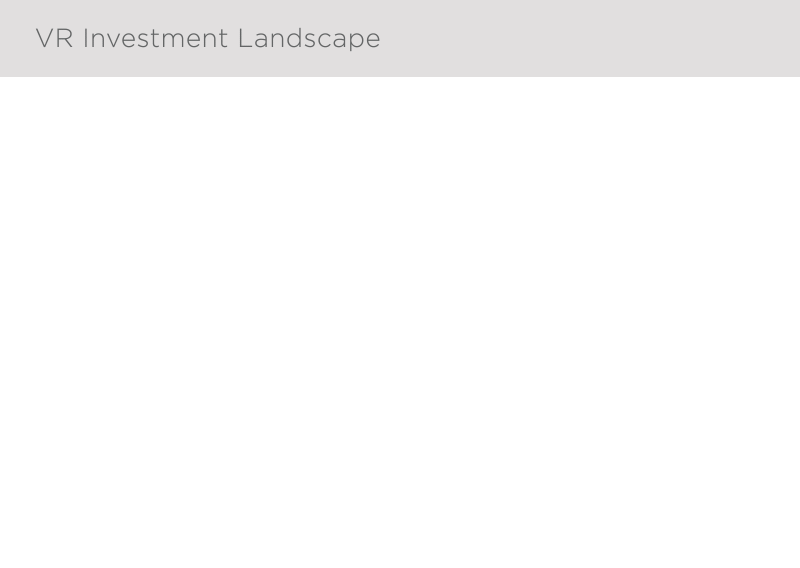 VR Investment Landscape