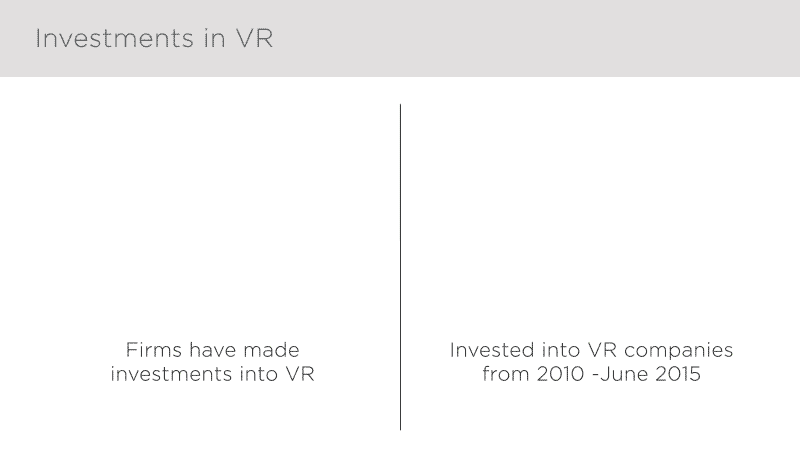 Investments in VR

Firms have made investments into VR

Invested into VR companies from 2010 -June 2015