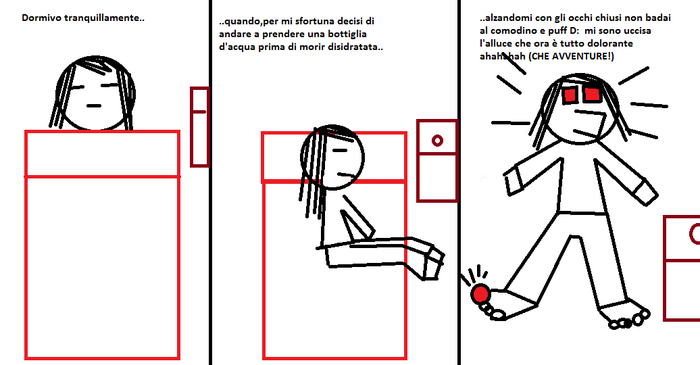 Dormivo tranquillamente..

..quando,per mi sfortuna decisi di andare a prendere una bottiglia d'acqua prima di morir disidratata..

..alzandomi con gli occhi chiusi non badai al comodino e puff D: mi sono uccisa l'alluce che ora è tutto dolorante ahahahah (CHE AVVENTURE!)