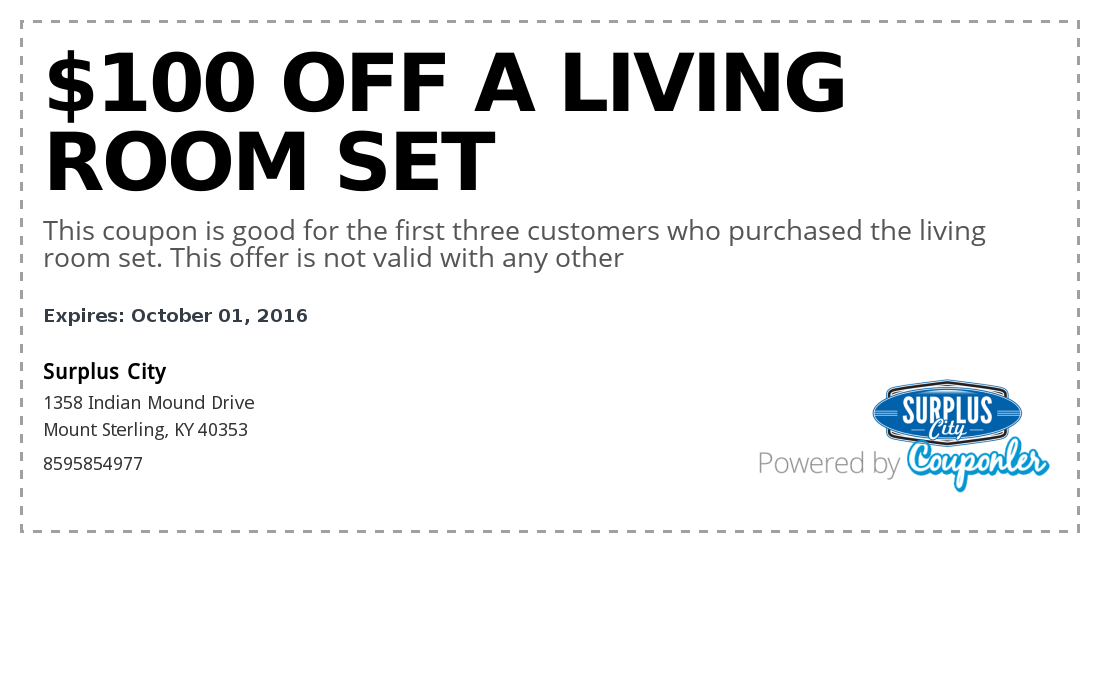 $100 OFF A LIVING ROOM SET

This coupon is good for the first three customers who purchased the living room set. This offer is not valid with any other

Expires: October 01, 2016

Surplus City
1358 Indian Mound Drive
Mount Sterling, KY 40353
8595854977

SURPLUS City

Powered by Couponler