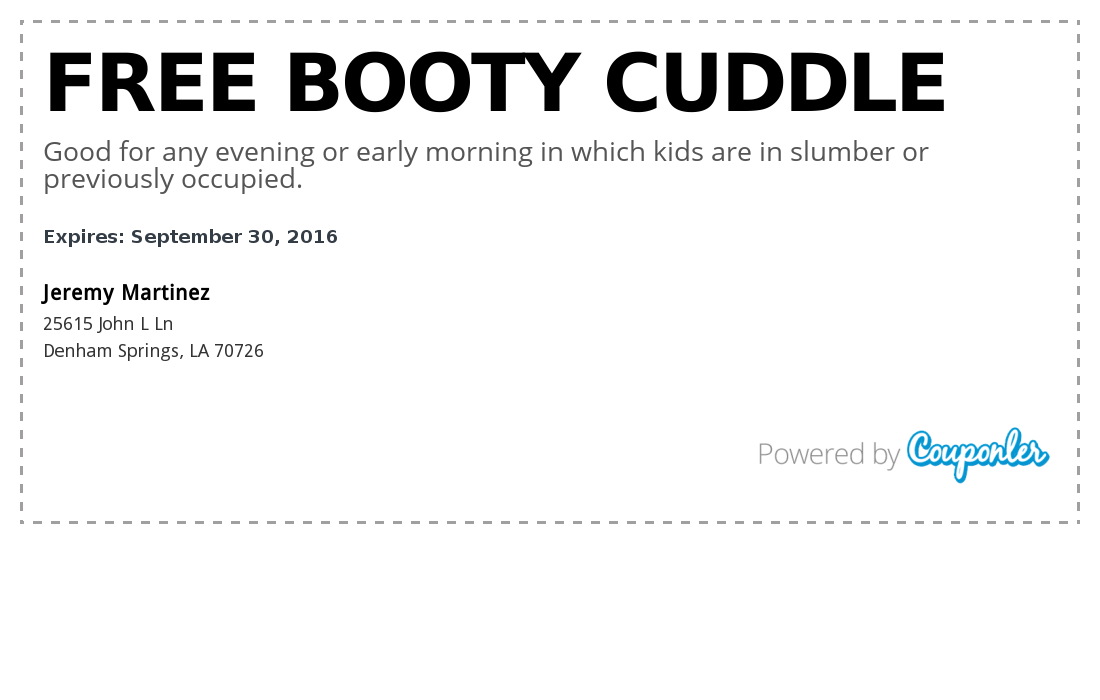 FREE BOOTY CUDDLE

Good for any evening or early morning in which kids are in slumber or previously occupied.

Expires: September 30, 2016

Jeremy Martinez
25615 John L Ln
Denham Springs, LA 70726

Powered by Couponler