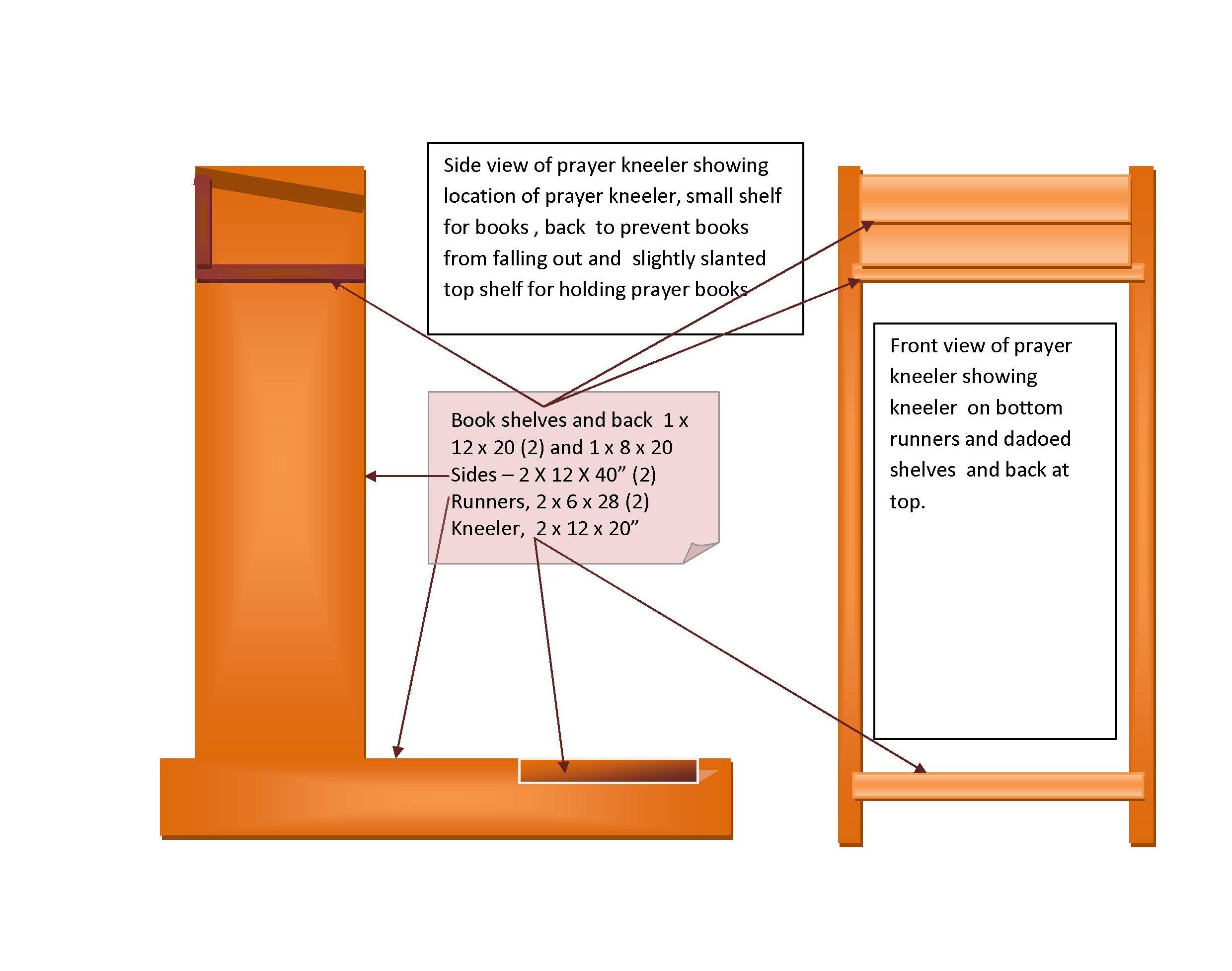 Side view of prayer kneeler showing location of prayer kneeler, small shelf for books , back to prevent books from falling out and slightly slanted top shelf for holding prayer books

Book shelves and back 1 x 12 x 20 (2) and 1 x 8 x 20
Sides – 2 X 12 X 40” (2)
Runners, 2 x 6 x 28 (2)
Kneeler, 2 x 12 x 20”

Front view of prayer kneeler showing kneeler on bottom runners and dadoed shelves and back at top.