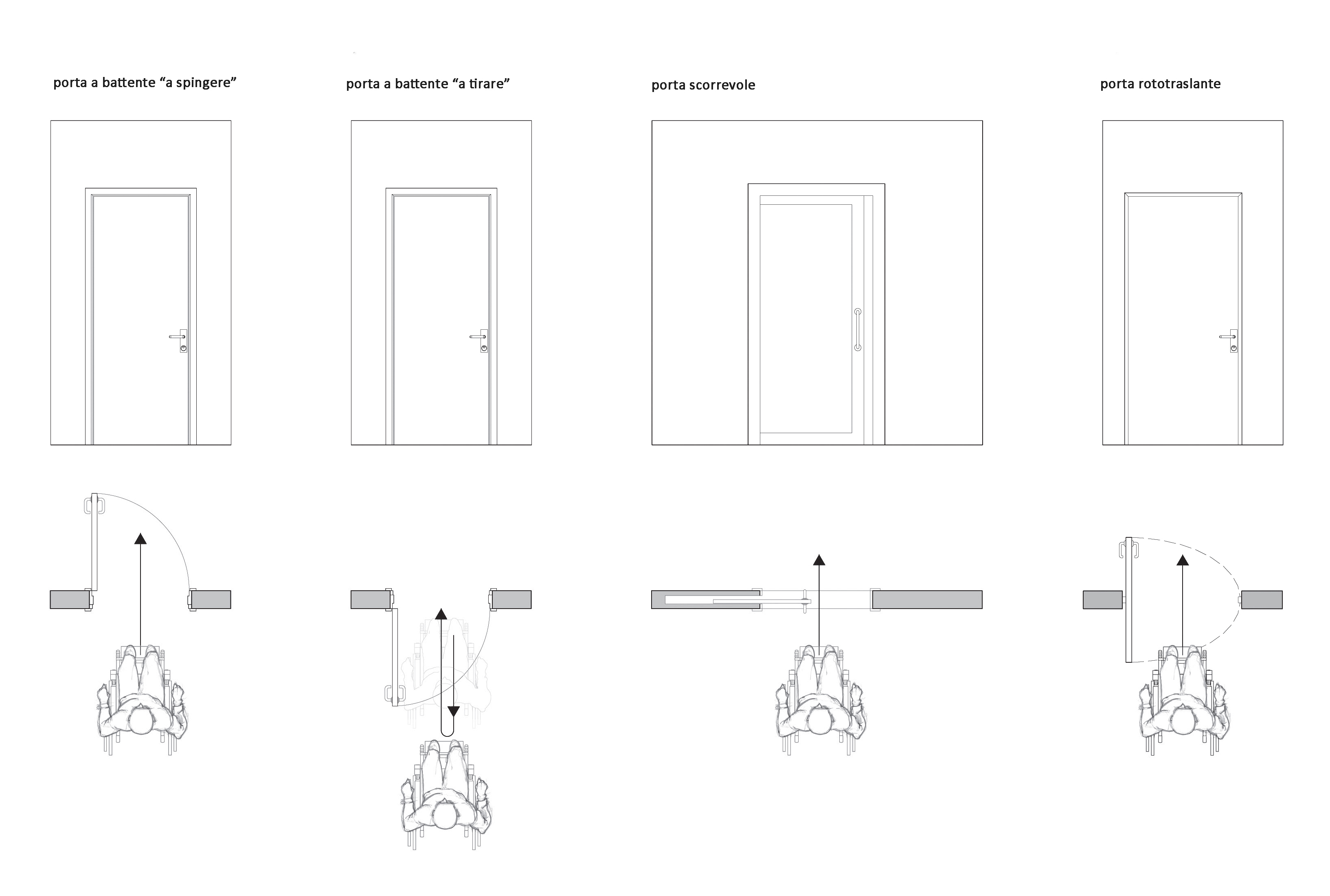 porta a battente “a spingere”

porta a battente “a tirare”

porta scorrevole

porta rototraslante