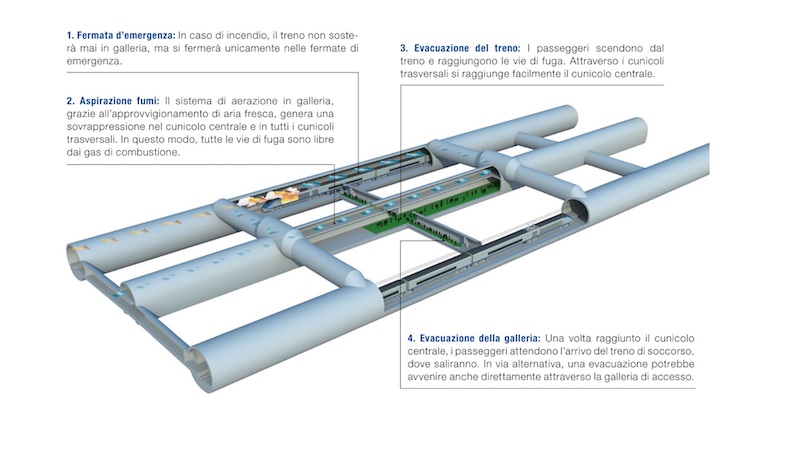 1. Fermata d'emergenza: In caso di incendio, il treno non sosterà mai in galleria, ma si fermerà unicamente nelle fermate di emergenza.

2. Aspirazione fumi: Il sistema di aerazione in galleria, grazie all'approvvigionamento di aria fresca, genera una sovrappressione nel cunicolo centrale e in tutti i cunicoli trasversali. In questo modo, tutte le vie di fuga sono libre dai gas di combustione.

3. Evacuazione del treno: I passeggeri scendono dal treno e raggiungono le vie di fuga. Attraverso i cunicoli trasversali si raggiunge facilmente il cunicolo centrale.

4. Evacuazione della galleria: Una volta raggiunto il cunicolo centrale, i passeggeri attendono l'arrivo del treno di soccorso, dove saliranno. In via alternativa, una evacuazione potrebbe avvenire anche direttamente attraverso la galleria di accesso.