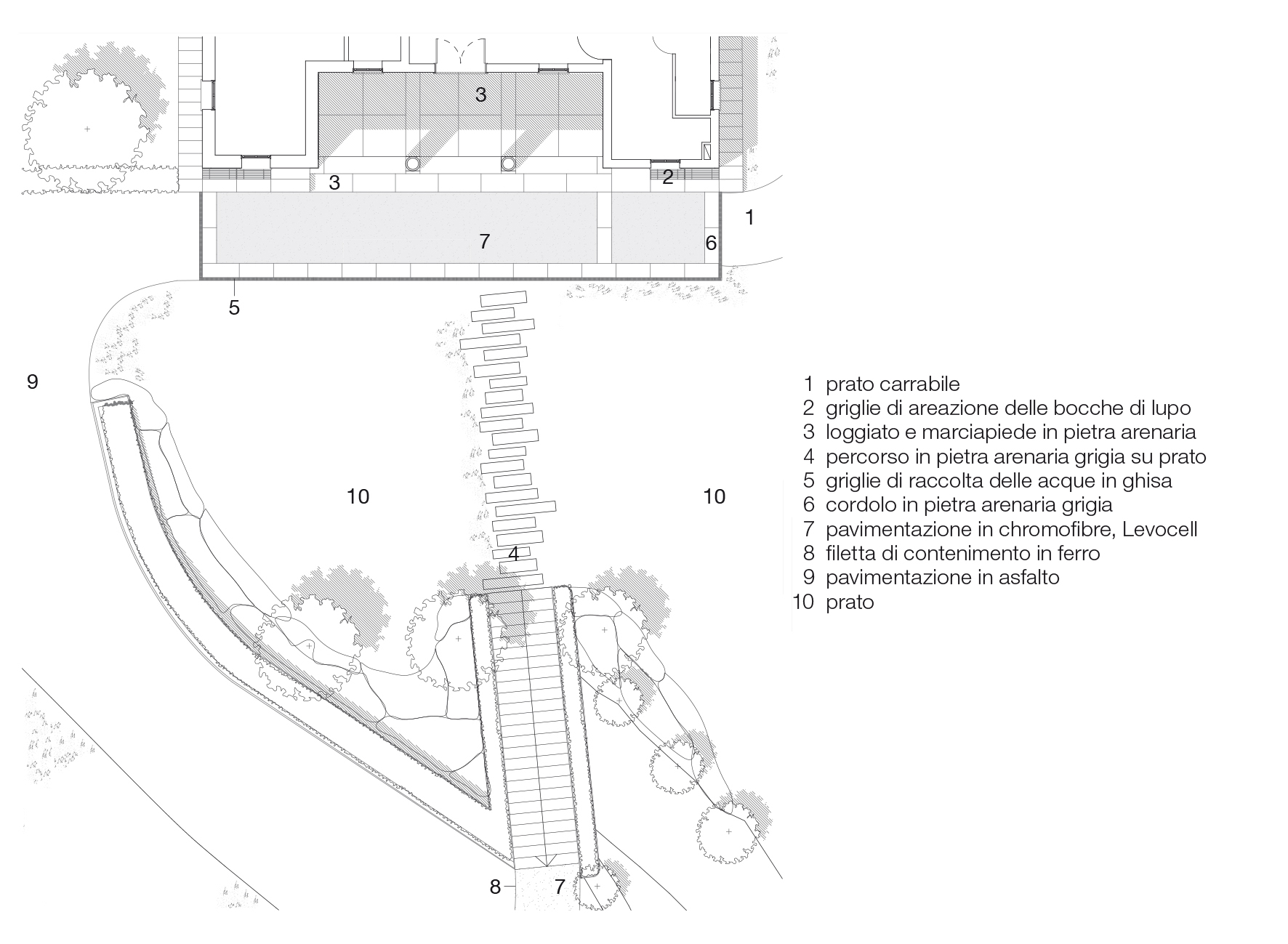 3
3
2
1
7
6
5
9
10
10
4
8
7

1 prato carrabile
2 griglie di areazione delle bocche di lupo
3 loggiato e marciapiede in pietra arenaria
4 percorso in pietra arenaria grigia su prato
5 griglie di raccolta delle acque in ghisa
6 cordolo in pietra arenaria grigia
7 pavimentazione in chromofibre, Levocell
8 filetta di contenimento in ferro
9 pavimentazione in asfalto
10 prato